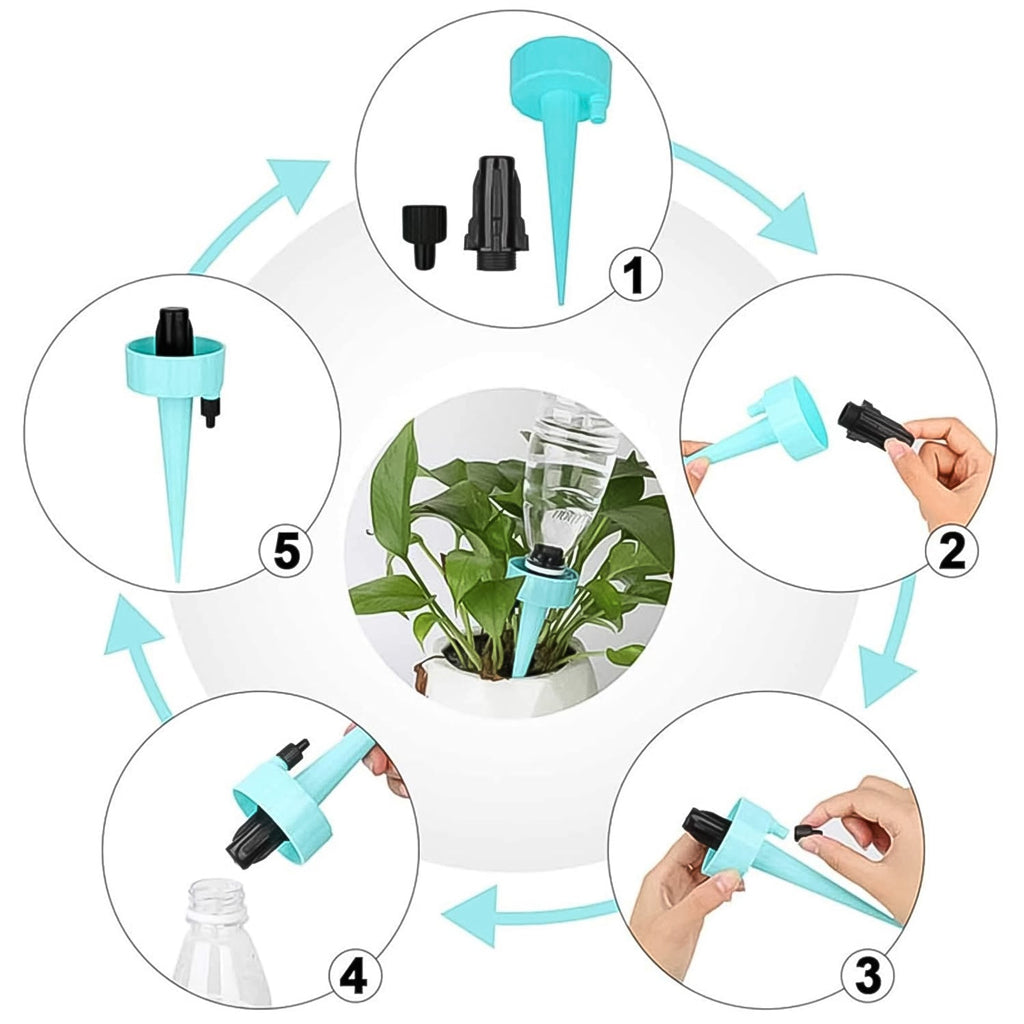 1

2

3

4

5